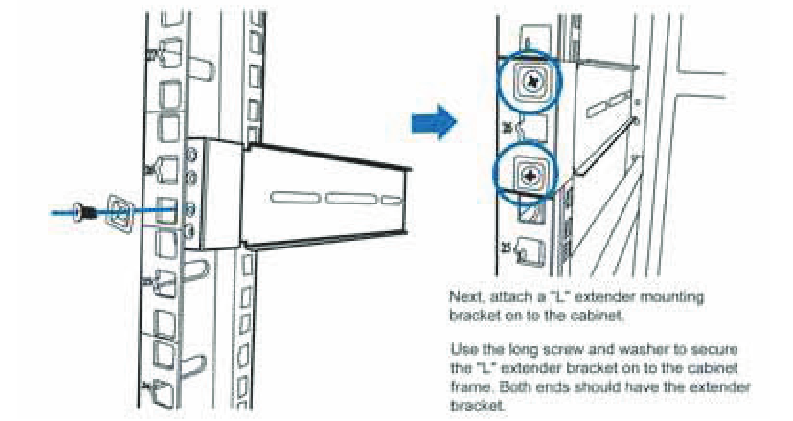 Next, attach a "L" extender mounting bracket on to the cabinet.

Use the long screw and washer to secure the "L" extender bracket on to the cabinet frame. Both ends should have the extender bracket.